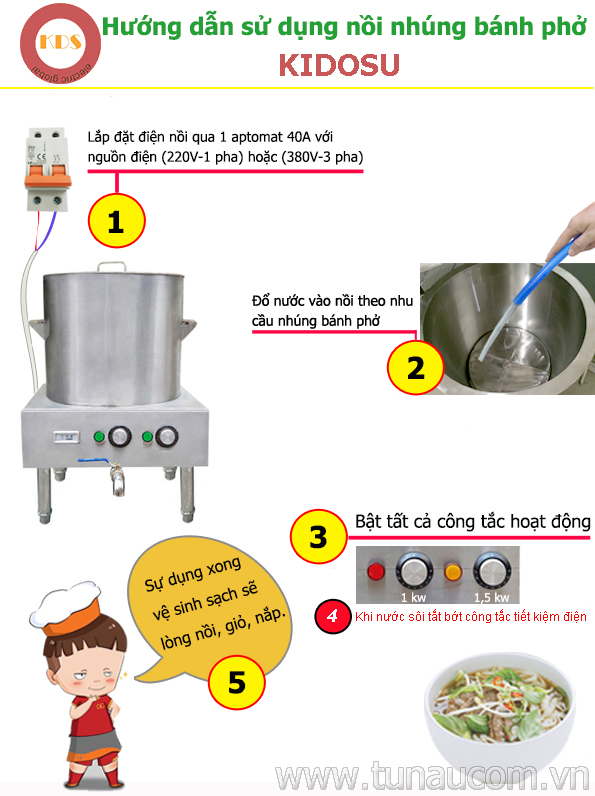 KDS
electric global

Hướng dẫn sử dụng nồi nhúng bánh phở
KIDOSU

Lắp đặt điện nồi qua 1 aptomat 40A với nguồn điện (220V-1 pha) hoặc (380V-3 pha)

1

Đổ nước vào nồi theo nhu cầu nhúng bánh phở

2

3
Bật tất cả công tắc hoạt động

1 kw
1,5 kw

4
Khi nước sôi tắt bớt công tắc tiết kiệm điện

Sự dụng xong vệ sinh sạch sẽ lòng nồi, giỏ, nắp.

5

www.tunaucom.vn